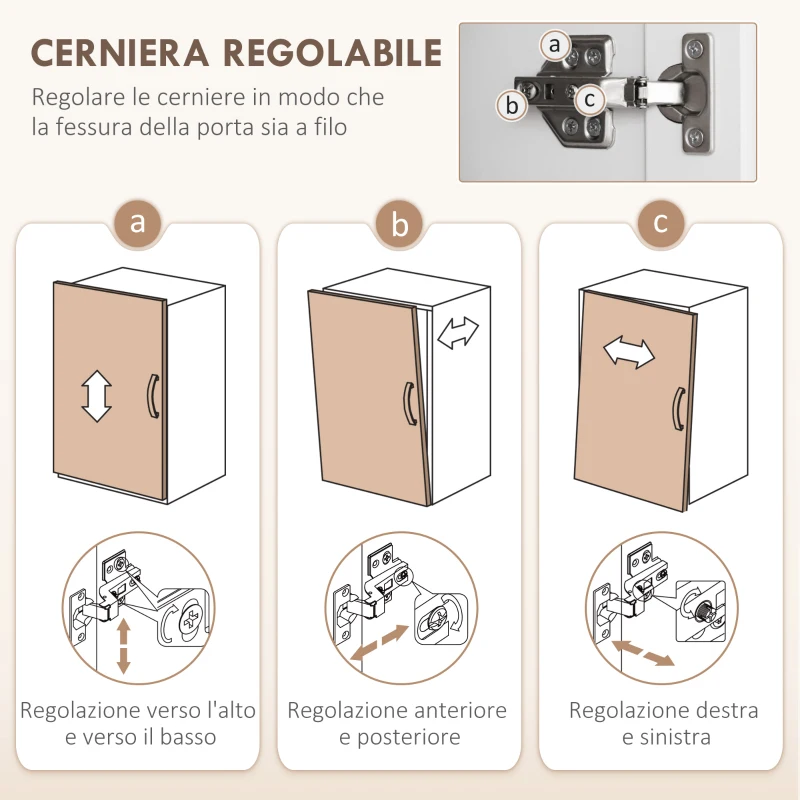 CERNIERA REGOLABILE

Regolare le cerniere in modo che la fessura della porta sia a filo

a

b

c

a

Regolazione verso l'alto e verso il basso

b

Regolazione anteriore e posteriore

c

Regolazione destra e sinistra