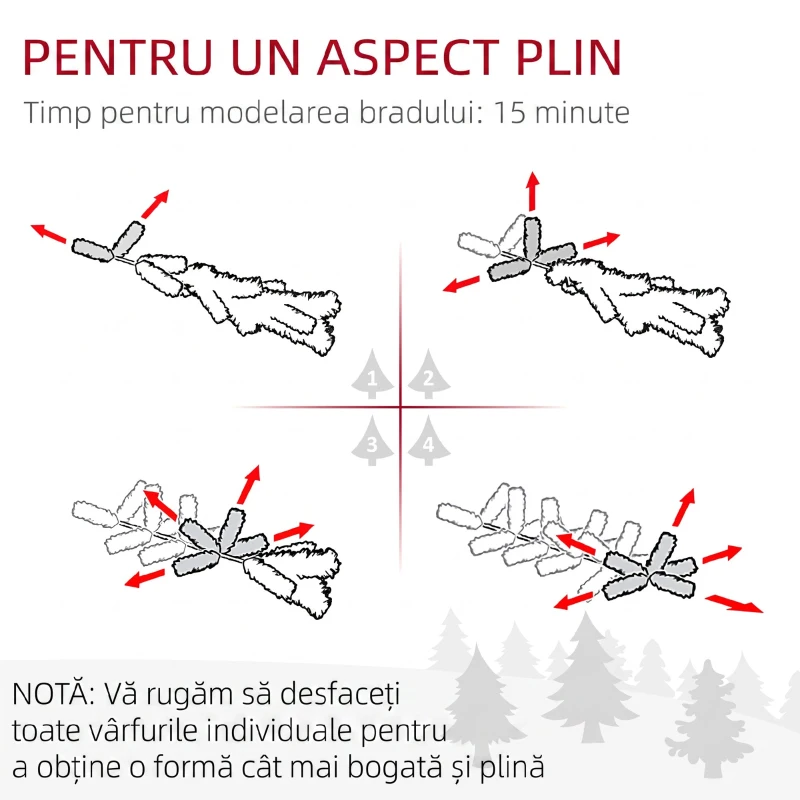 PENTRU UN ASPECT PLIN

Timp pentru modelarea bradului: 15 minute

1 2

3 4

NOTĂ: Vă rugăm să desfaceți toate vârfurile individuale pentru a obține o formă cât mai bogată și plină