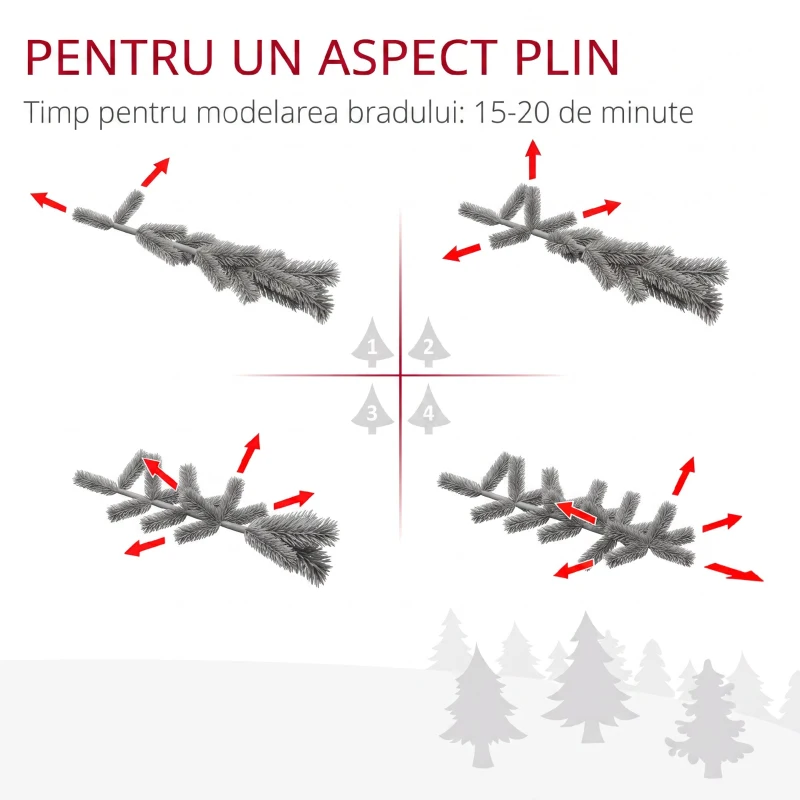 PENTRU UN ASPECT PLIN
Timp pentru modelarea bradului: 15-20 de minute

1
2
3
4