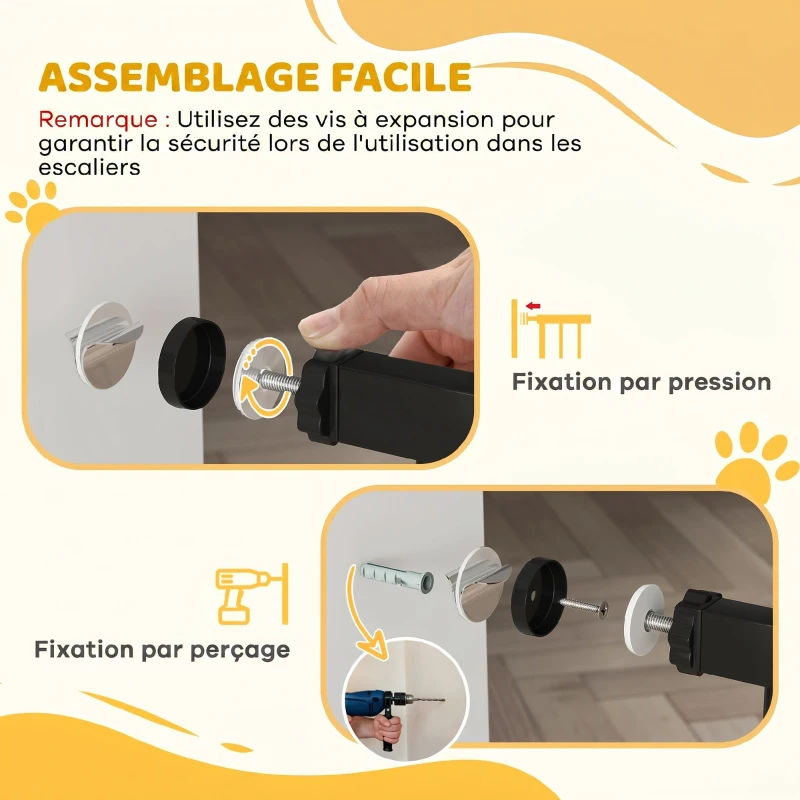 ASSEMBLAGE FACILE

Remarque : Utilisez des vis à expansion pour garantir la sécurité lors de l'utilisation dans les escaliers

Fixation par pression

Fixation par perçage