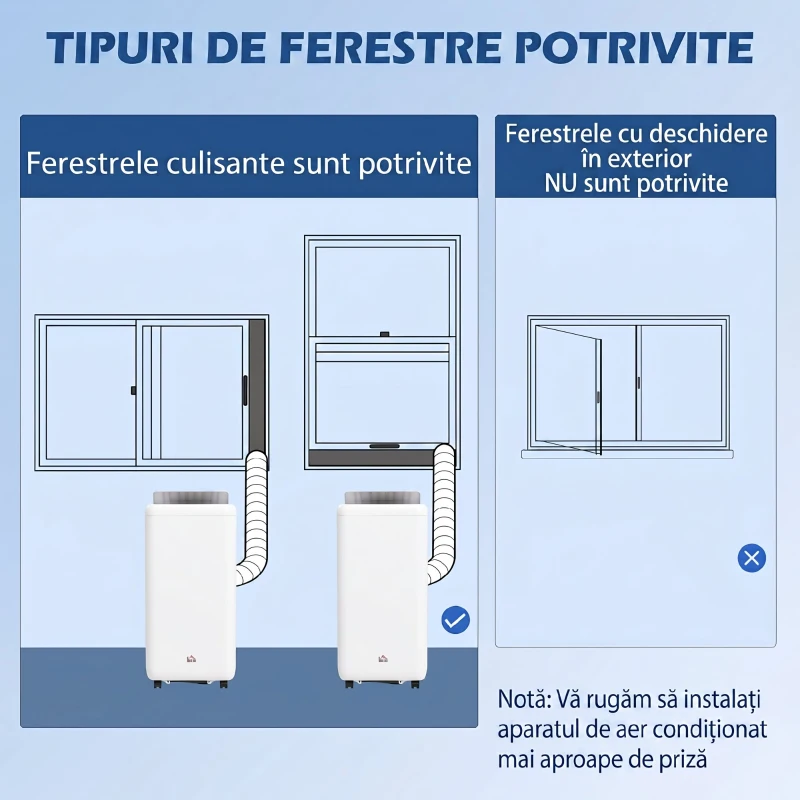 TIPURI DE FERESTRE POTRIVITE

Ferestrele culisante sunt potrivite

Ferestrele cu deschidere în exterior NU sunt potrivite

Notă: Vă rugăm să instalați aparatul de aer condiționat mai aproape de priză