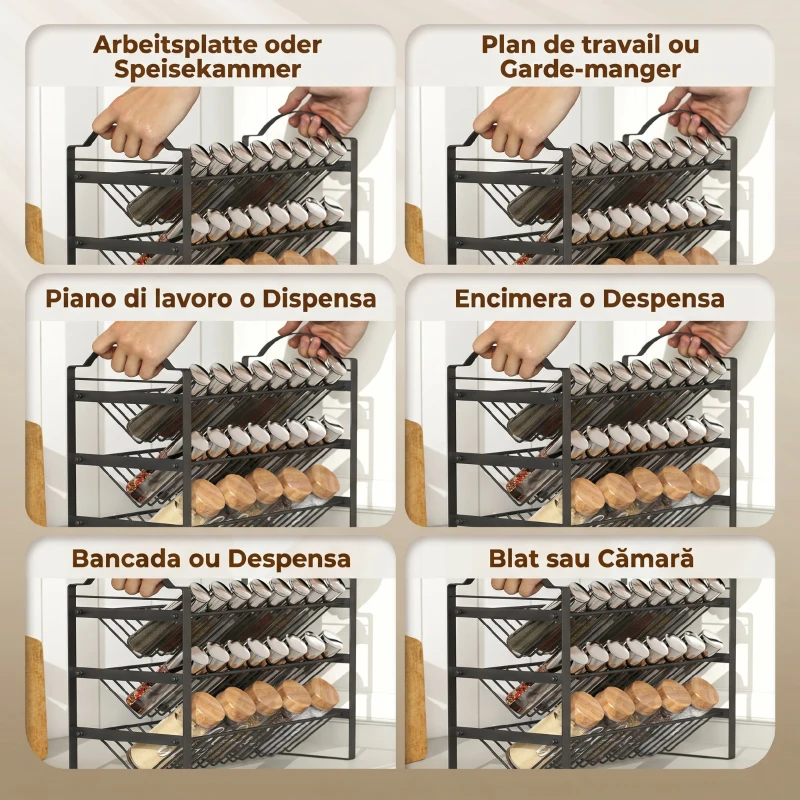 Arbeitsplatte oder Speisekammer

Plan de travail ou Garde-manger

Piano di lavoro o Dispensa

Encimera o Despensa

Bancada ou Despensa

Blat sau Cămară