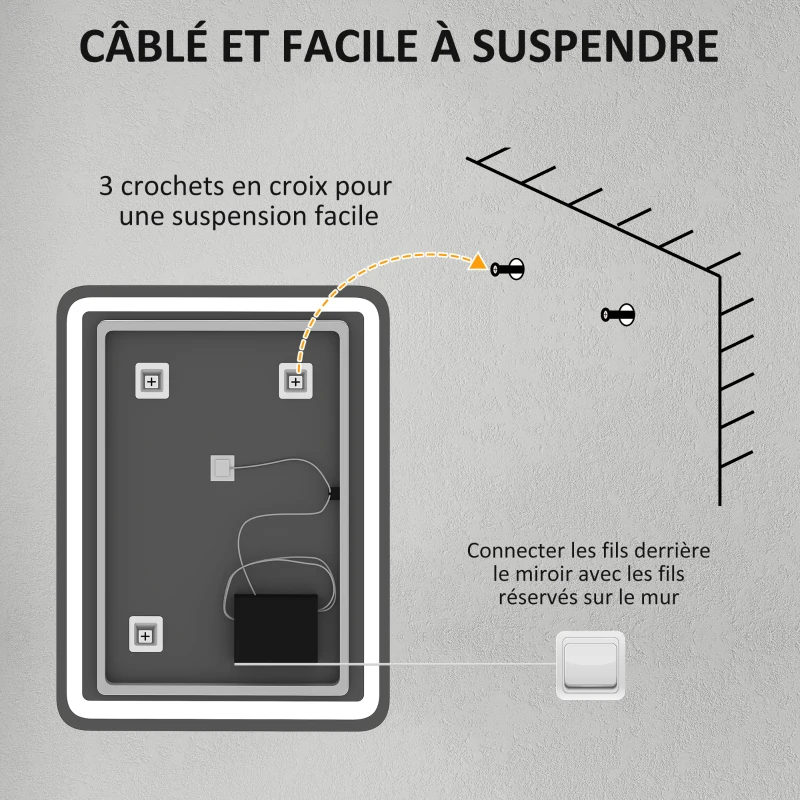 CÂBLÉ ET FACILE À SUSPENDRE

3 crochets en croix pour une suspension facile

Connecter les fils derrière le miroir avec les fils réservés sur le mur