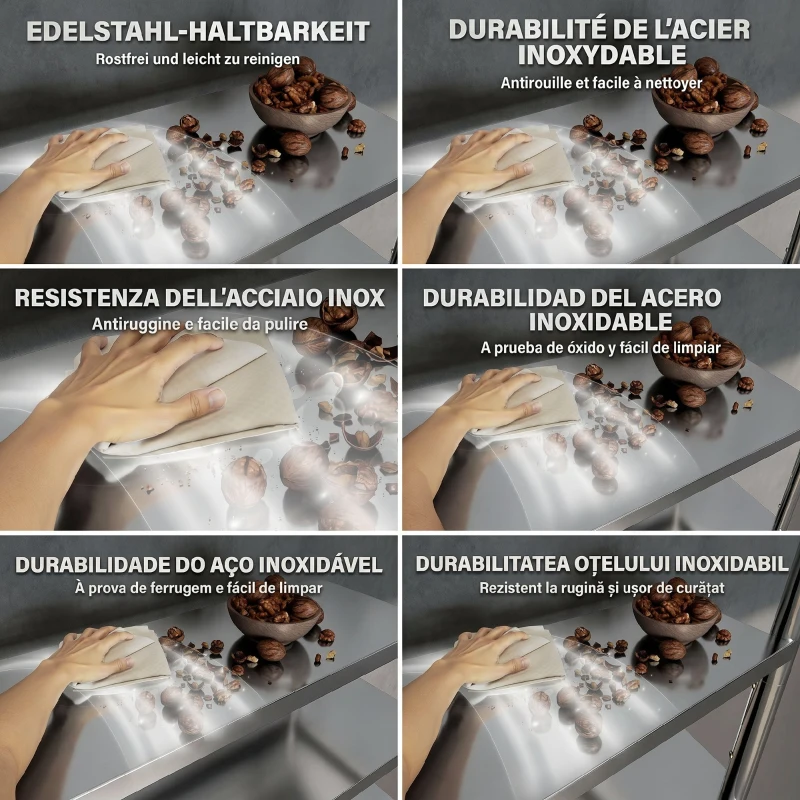 EDELSTAHL-HALTBARKEIT
Rostfrei und leicht zu reinigen

DURABILITÉ DE L'ACIER INOXYDABLE
Antirouille et facile à nettoyer

RESISTENZA DELL'ACCIAIO INOX
Antiruggine e facile da pulire

DURABILIDAD DEL ACERO INOXIDABLE
A prueba de óxido y fácil de limpiar

DURABILIDADE DO AÇO INOXIDÁVEL
À prova de ferrugem e fácil de limpar

DURABILITATEA OȚELULUI INOXIDABIL
Rezistent la rugină și ușor de curățat