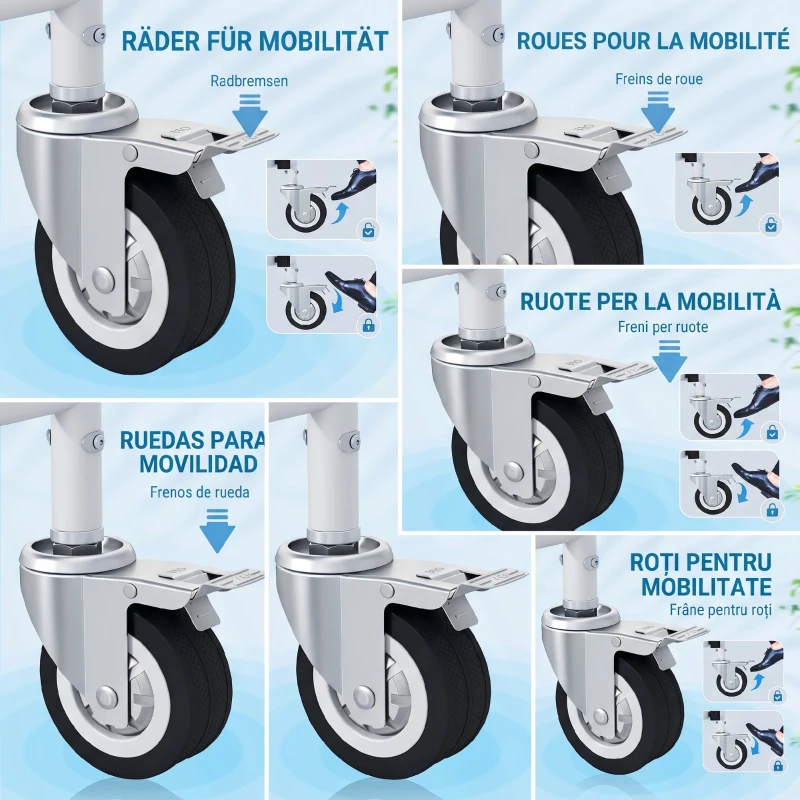 RÄDER FÜR MOBILITÄT
Radbremsen

ROUES POUR LA MOBILITÉ
Freins de roue

RUOTE PER LA MOBILITÀ
Freni per ruote

RUEDAS PARA MOVILIDAD
Frenos de rueda

ROȚI PENTRU MOBILITATE
Frâne pentru roți