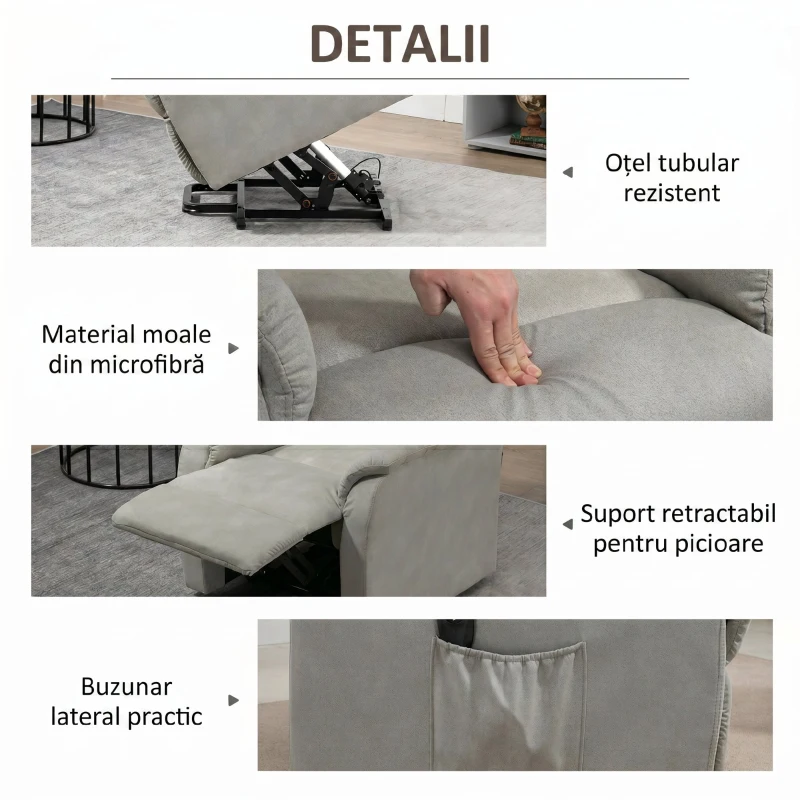 DETALII

Oțel tubular rezistent

Material moale din microfibră

Suport retractabil pentru picioare

Buzunar lateral practic