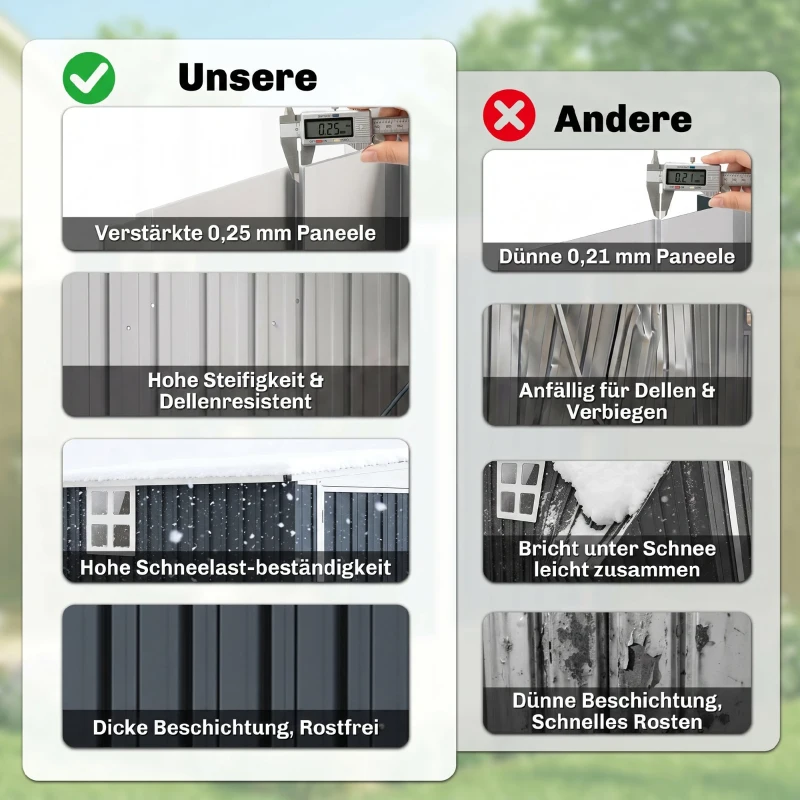 Unsere

0.25

Verstärkte 0,25 mm Paneele

Hohe Steifigkeit & Dellenresistent

Hohe Schneelast-beständigkeit

Dicke Beschichtung, Rostfrei

Andere

0.21

Dünne 0,21 mm Paneele

Anfällig für Dellen & Verbiegen

Bricht unter Schnee leicht zusammen

Dünne Beschichtung, Schnelles Rosten