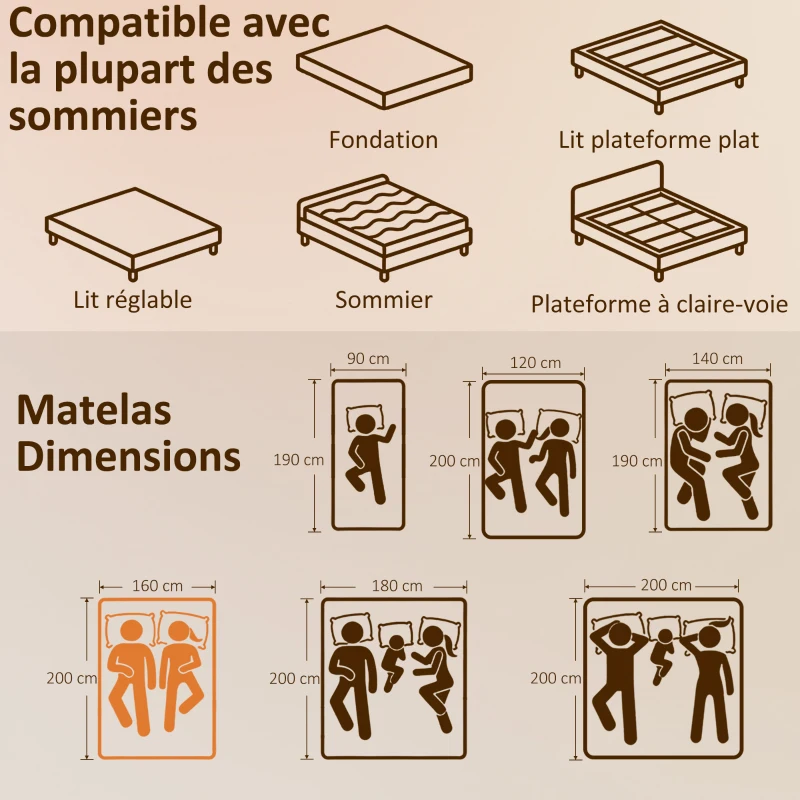 Compatible avec la plupart des sommiers

Fondation

Lit plateforme plat

Lit réglable

Sommier

Plateforme à claire-voie

Matelas Dimensions

90 cm
190 cm

120 cm
200 cm

140 cm
190 cm

160 cm
200 cm

180 cm
200 cm

200 cm
200 cm