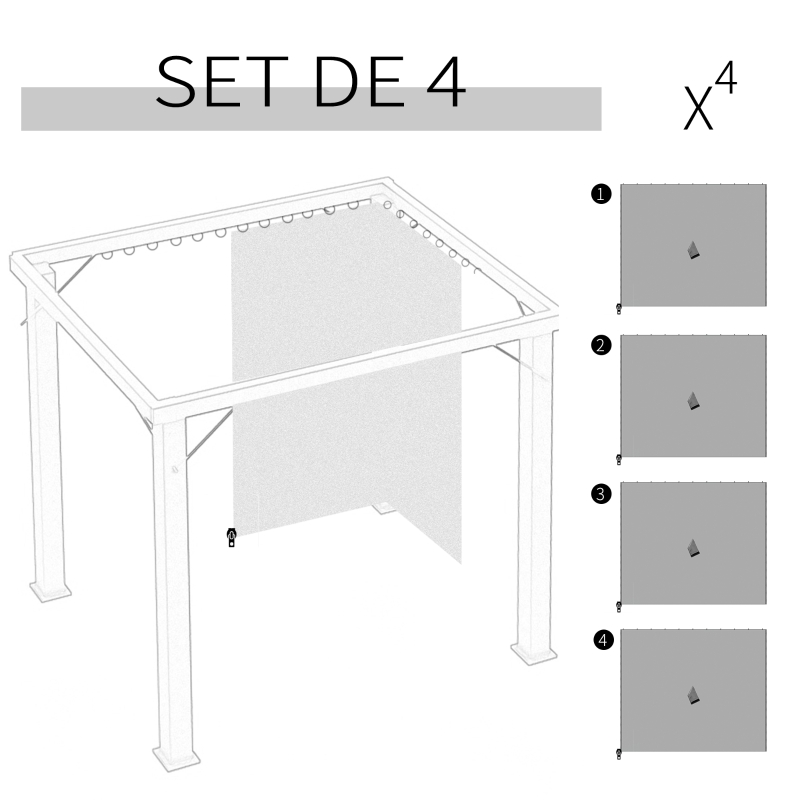 SET DE 4

$X^4$

1

2

3

4