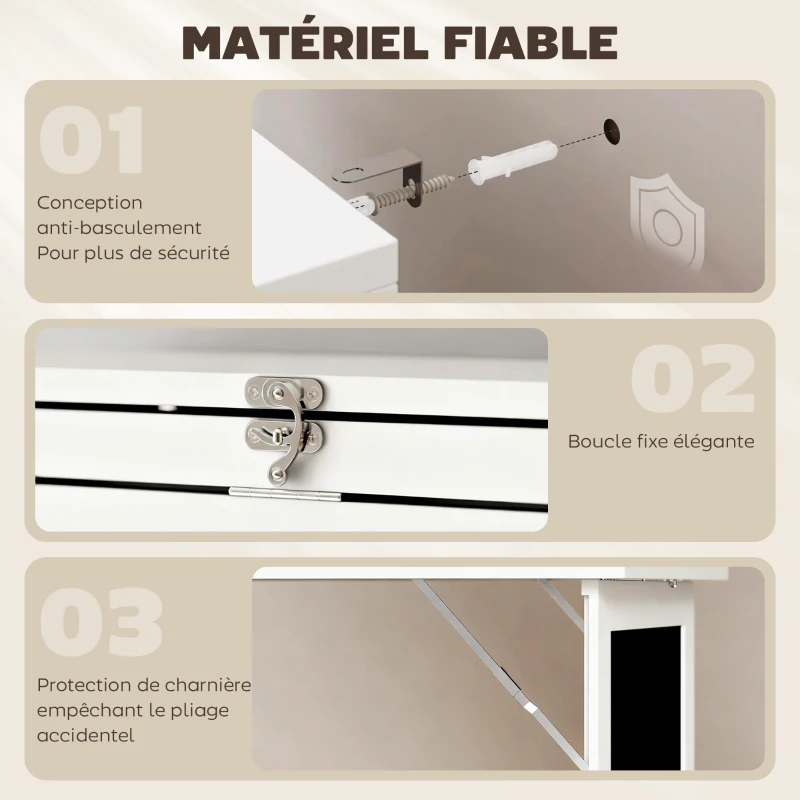 MATÉRIEL FIABLE

01

Conception anti-basculement
Pour plus de sécurité

02

Boucle fixe élégante

03

Protection de charnière empêchant le pliage accidentel