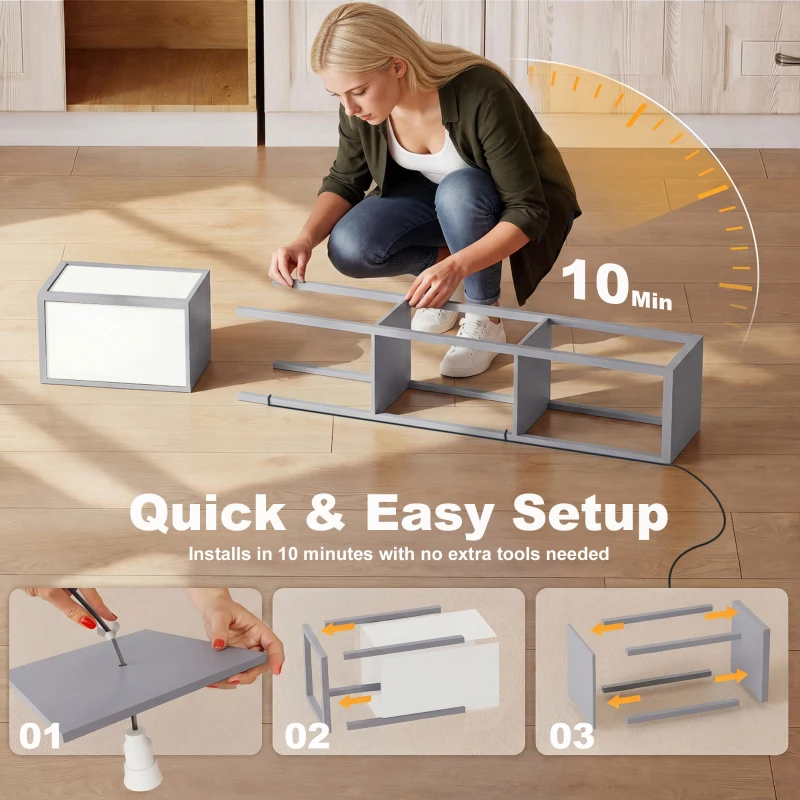 10Min

Quick & Easy Setup

Installs in 10 minutes with no extra tools needed

01

02

03