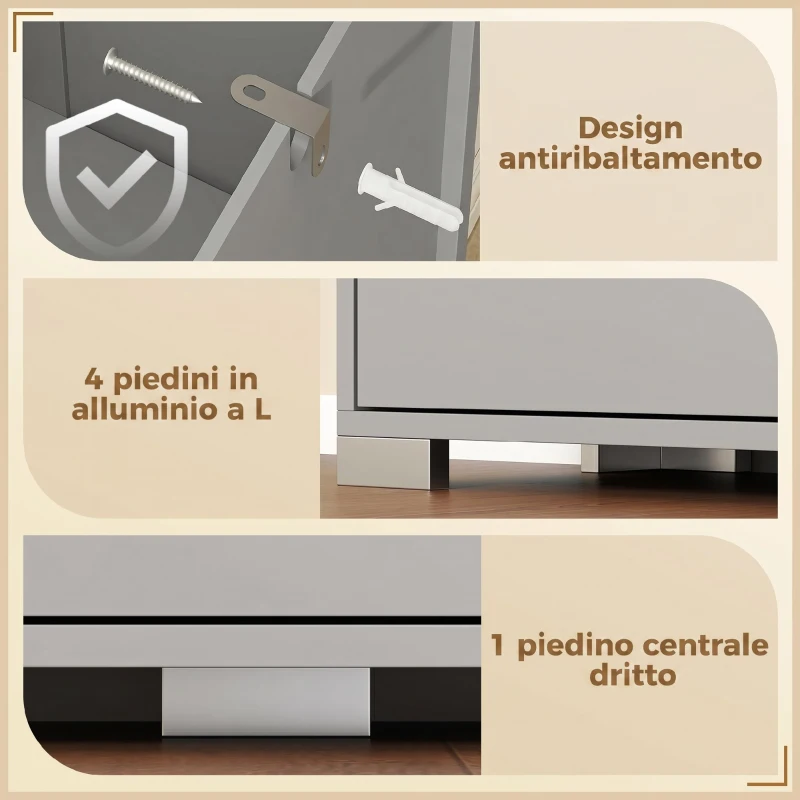 Design antiribaltamento

4 piedini in alluminio a L

1 piedino centrale dritto