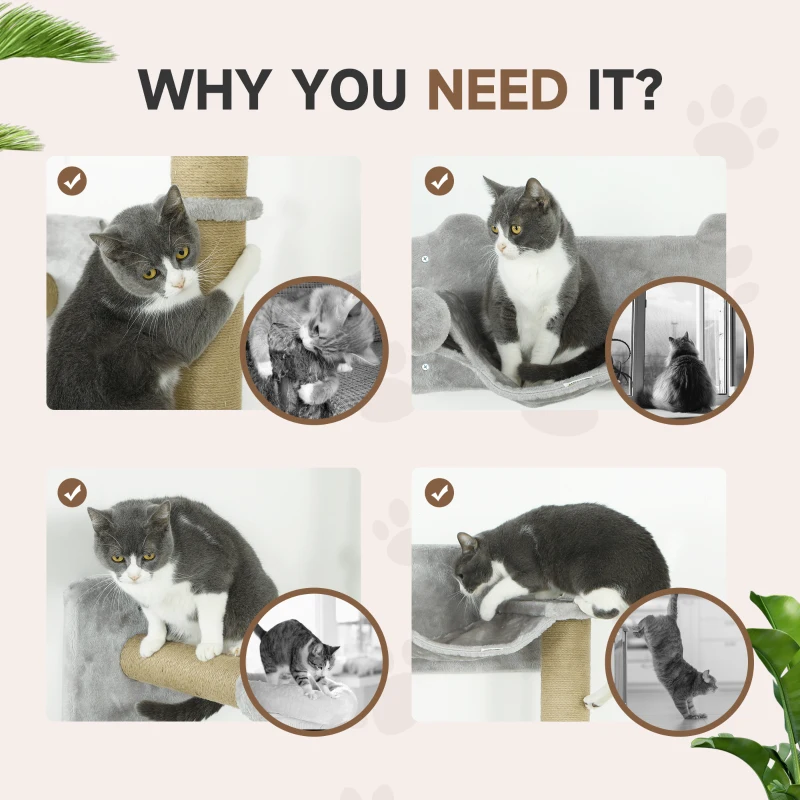 WHY YOU NEED IT?