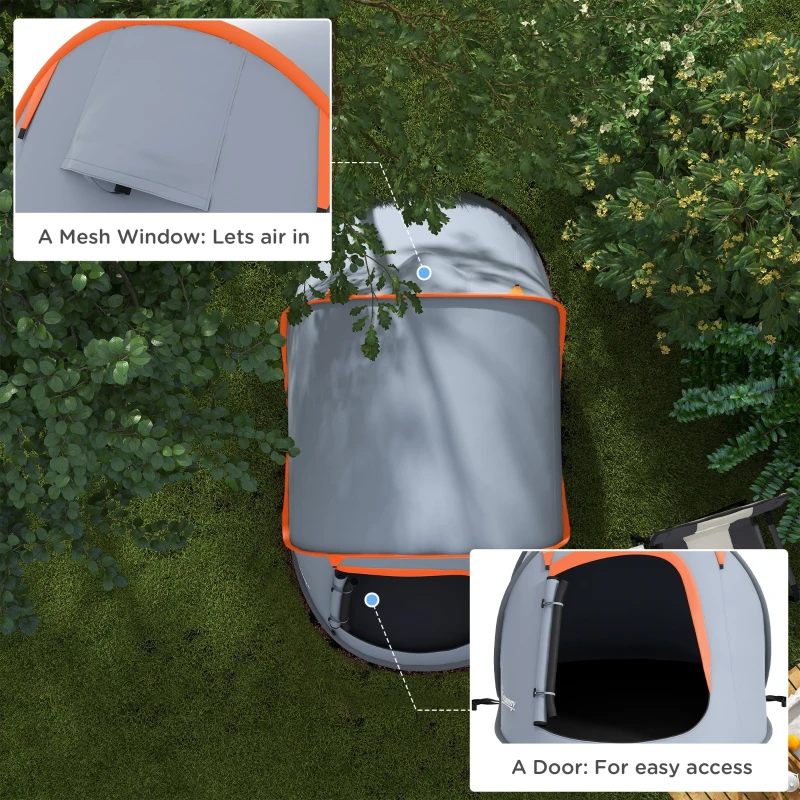 A Mesh Window: Lets air in

A Door: For easy access