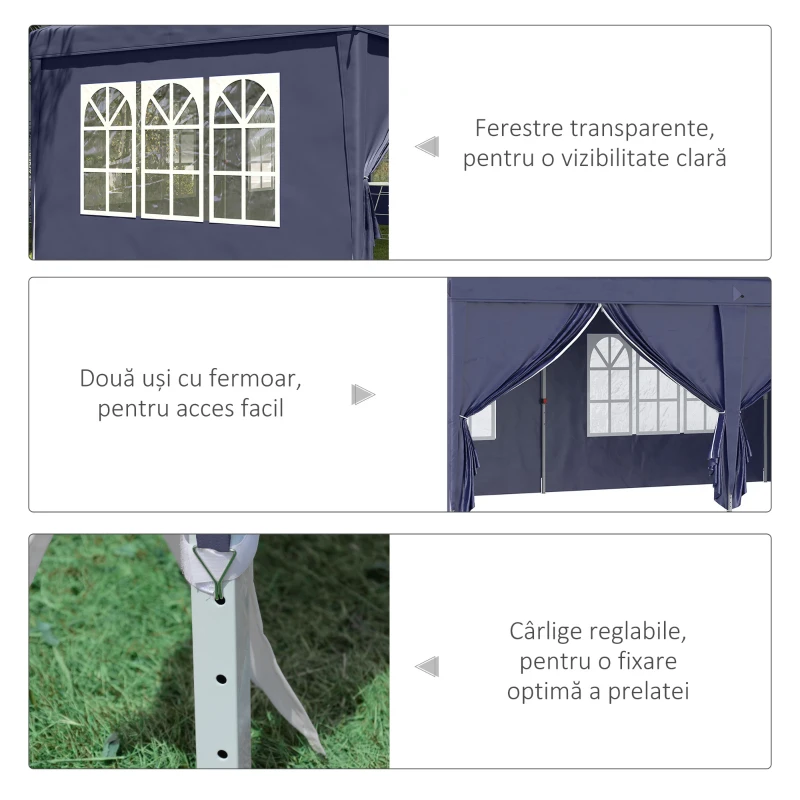 Ferestre transparente, pentru o vizibilitate clară

Două uși cu fermoar, pentru acces facil

Cârlige reglabile, pentru o fixare optimă a prelatei