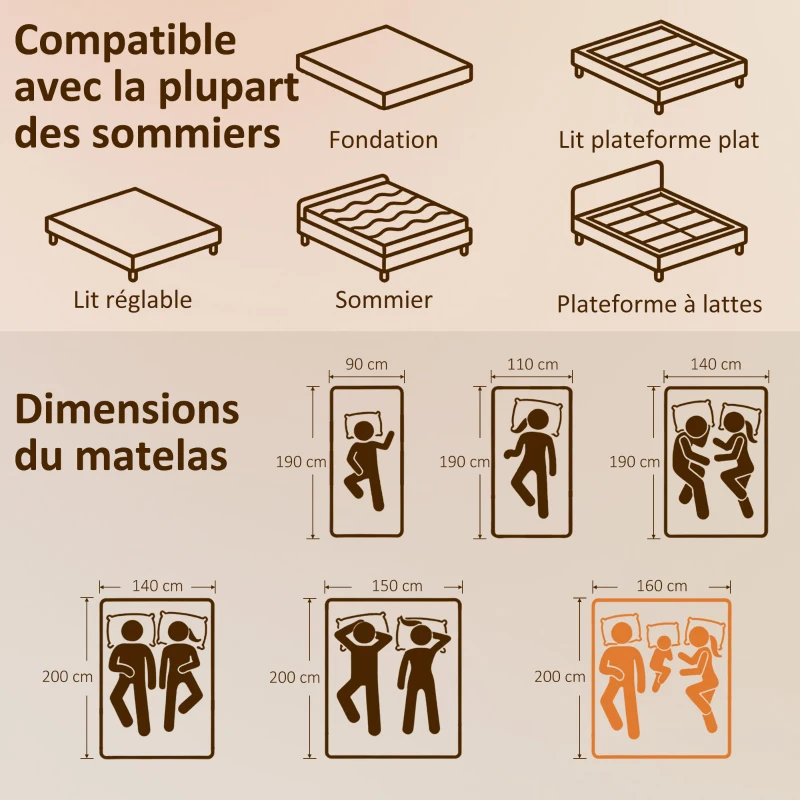 Compatible avec la plupart des sommiers

Fondation

Lit plateforme plat

Lit réglable

Sommier

Plateforme à lattes

Dimensions du matelas

90 cm
190 cm

110 cm
190 cm

140 cm
190 cm

140 cm
200 cm

150 cm
200 cm

160 cm
200 cm