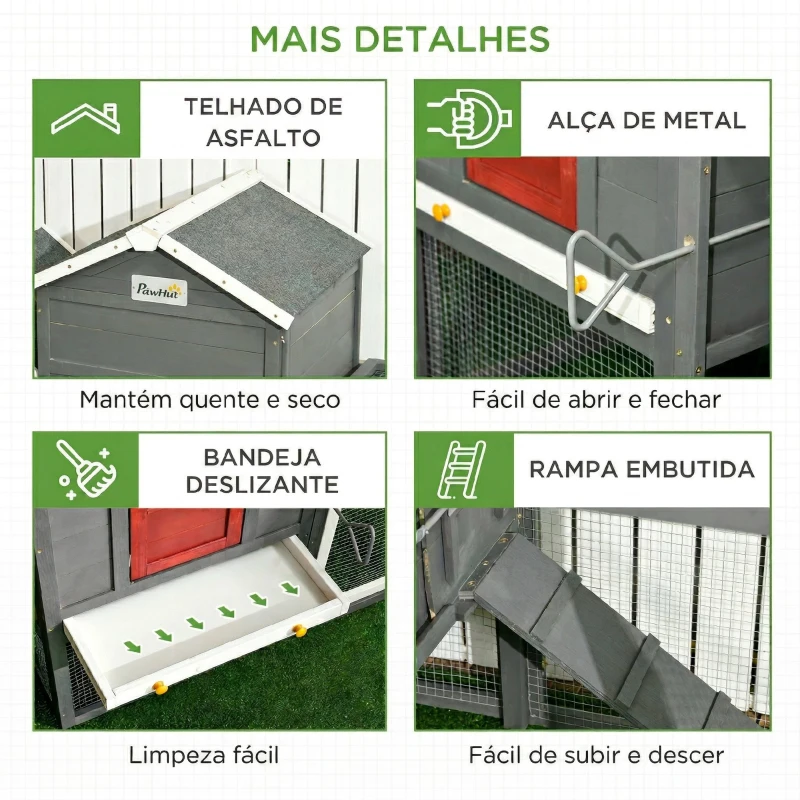 MAIS DETALHES

TELHADO DE ASFALTO

PawHut

Mantém quente e seco

ALÇA DE METAL

Fácil de abrir e fechar

BANDEJA DESLIZANTE

Limpeza fácil

RAMPA EMBUTIDA

Fácil de subir e descer