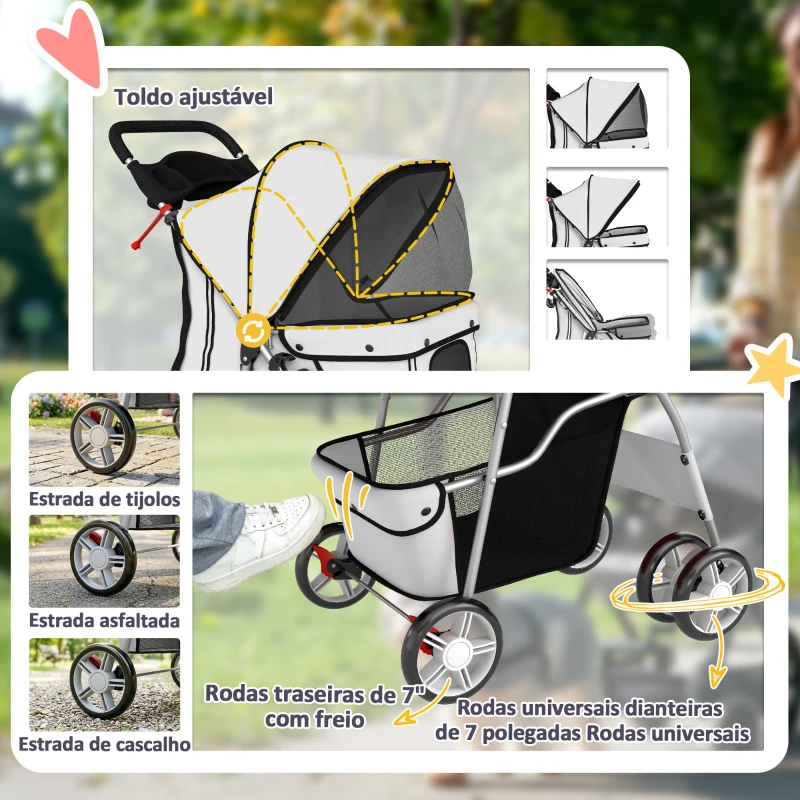 Toldo ajustável

Estrada de tijolos

Estrada asfaltada

Estrada de cascalho

Rodas traseiras de 7" com freio

Rodas universais dianteiras de 7 polegadas Rodas universais