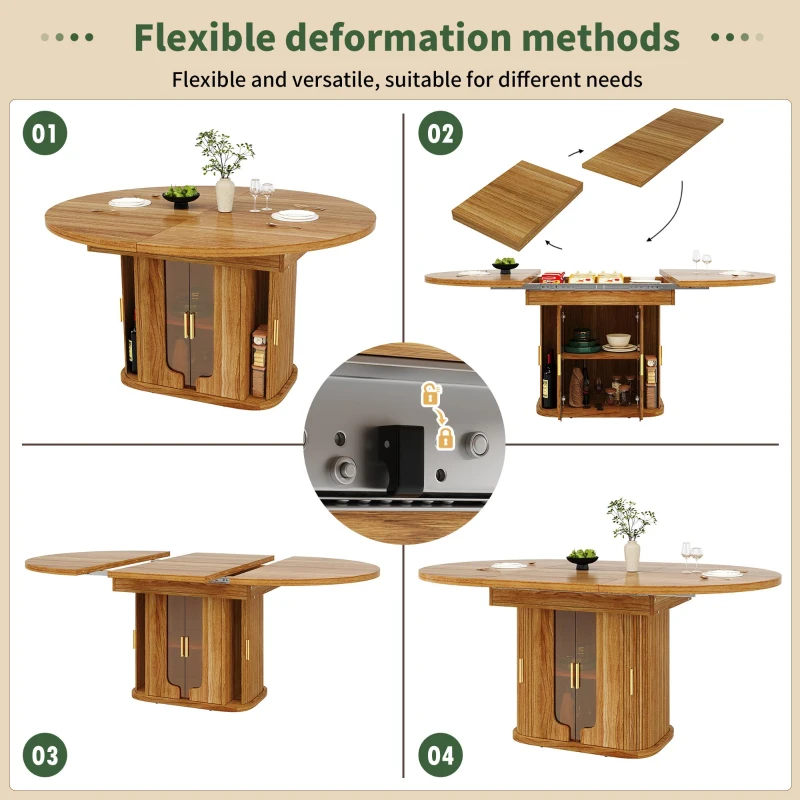 Flexible deformation methods

Flexible and versatile, suitable for different needs

01

02

03

04