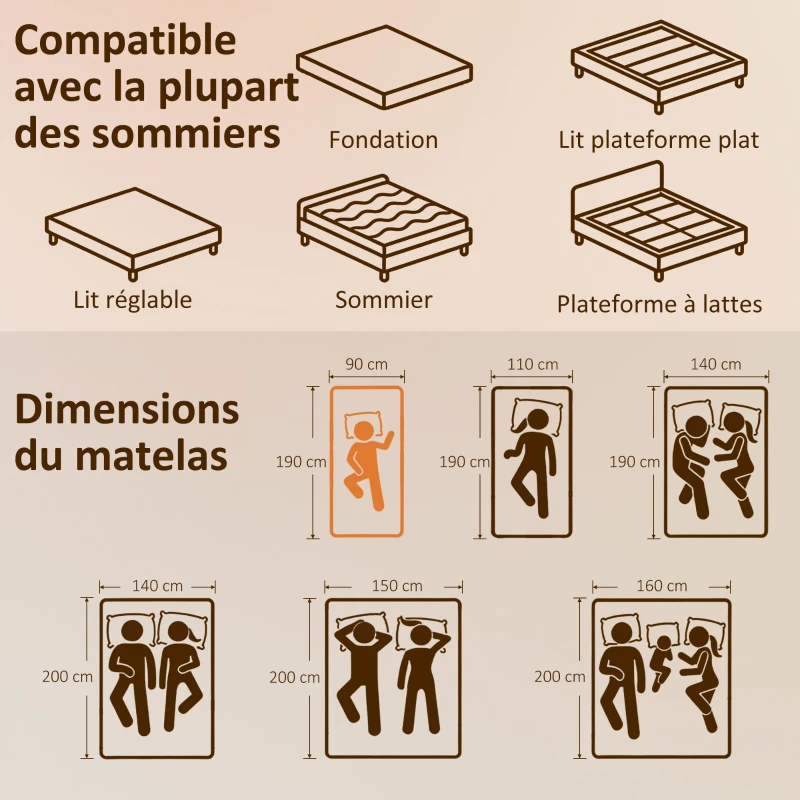 Compatible avec la plupart des sommiers

Fondation

Lit plateforme plat

Lit réglable

Sommier

Plateforme à lattes

Dimensions du matelas

90 cm
190 cm

110 cm
190 cm

140 cm
190 cm

140 cm
200 cm

150 cm
200 cm

160 cm
200 cm