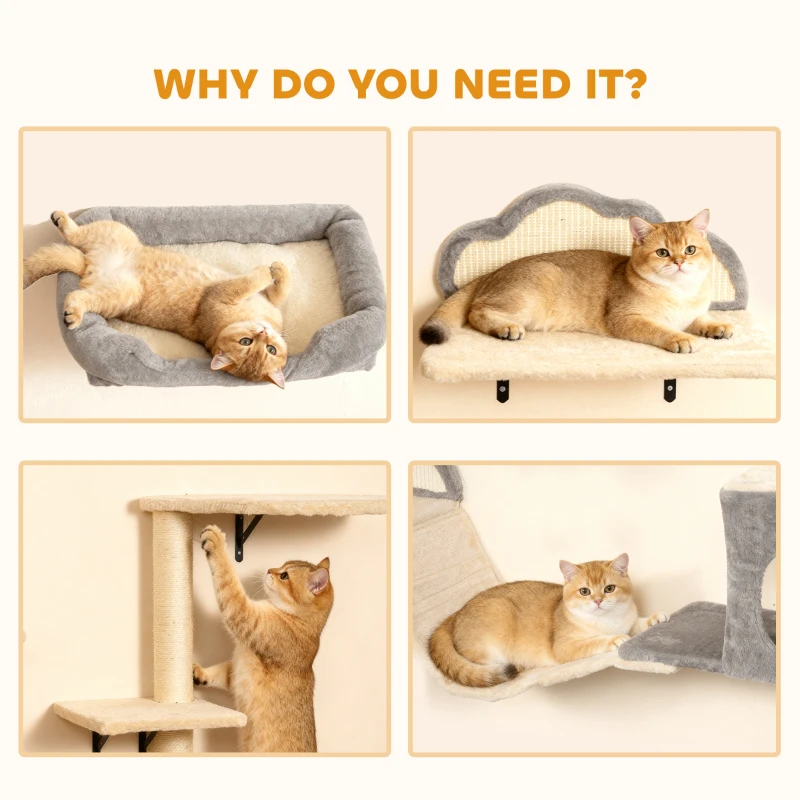 WHY DO YOU NEED IT?