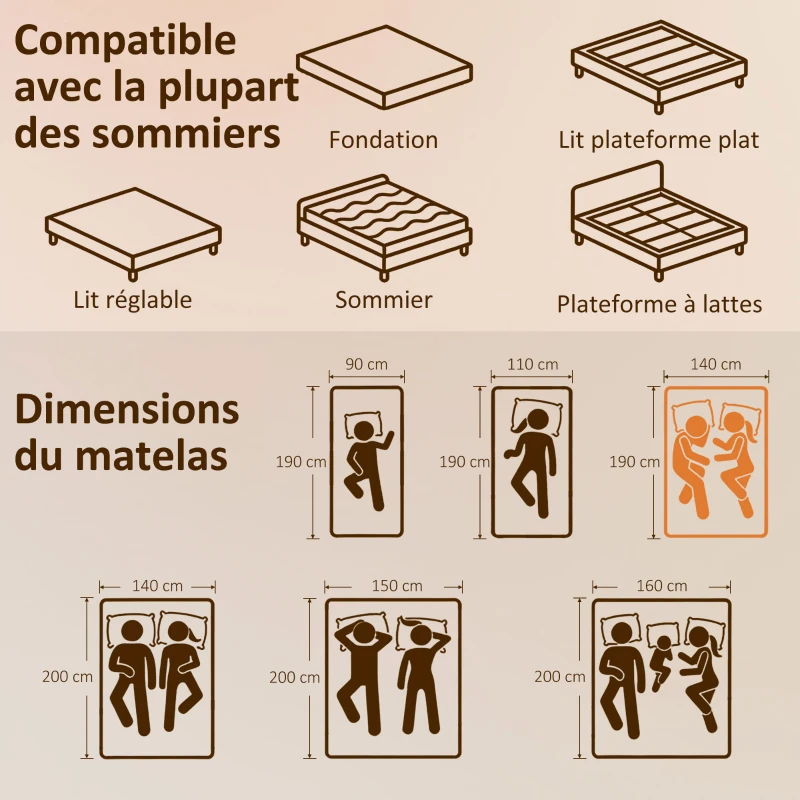 Compatible avec la plupart des sommiers

Fondation

Lit plateforme plat

Lit réglable

Sommier

Plateforme à lattes

Dimensions du matelas

90 cm
190 cm

110 cm
190 cm

140 cm
190 cm

140 cm
200 cm

150 cm
200 cm

160 cm
200 cm