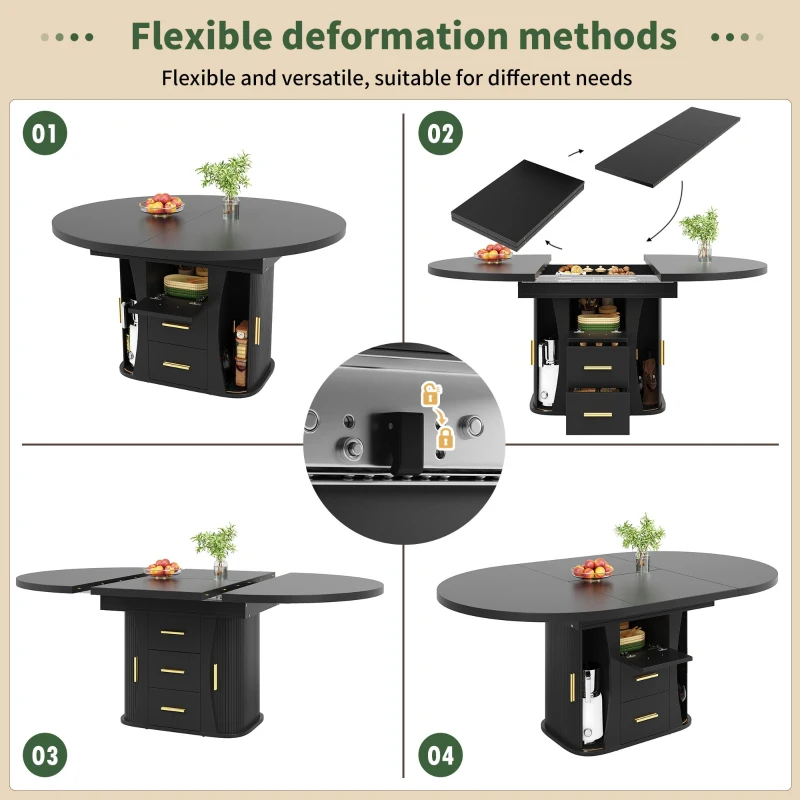 Flexible deformation methods

Flexible and versatile, suitable for different needs

01

02

03

04