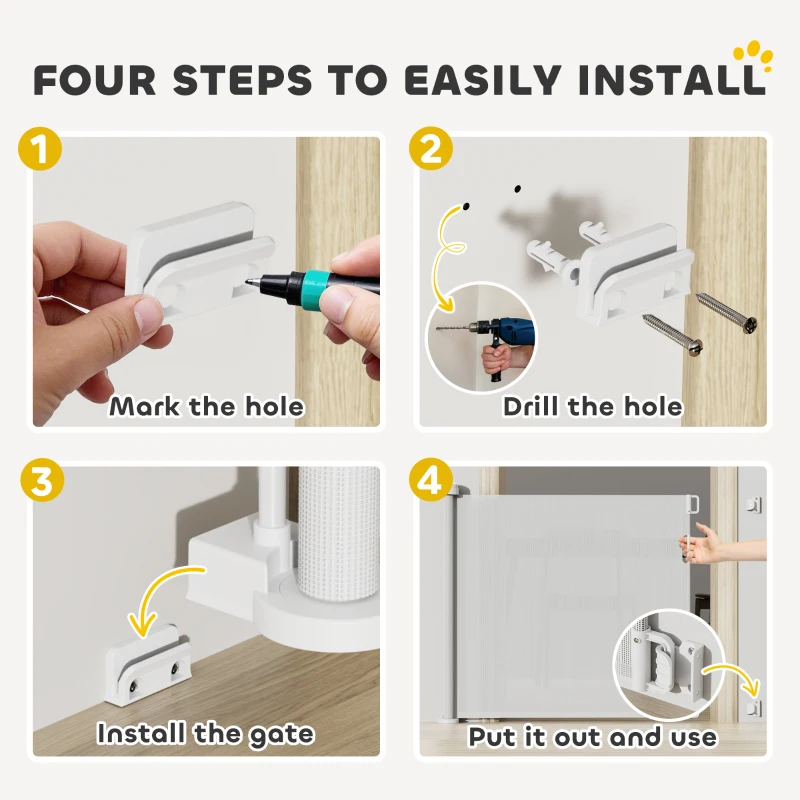 FOUR STEPS TO EASILY INSTALL

1

Mark the hole

2

Drill the hole

3

Install the gate

4

Put it out and use