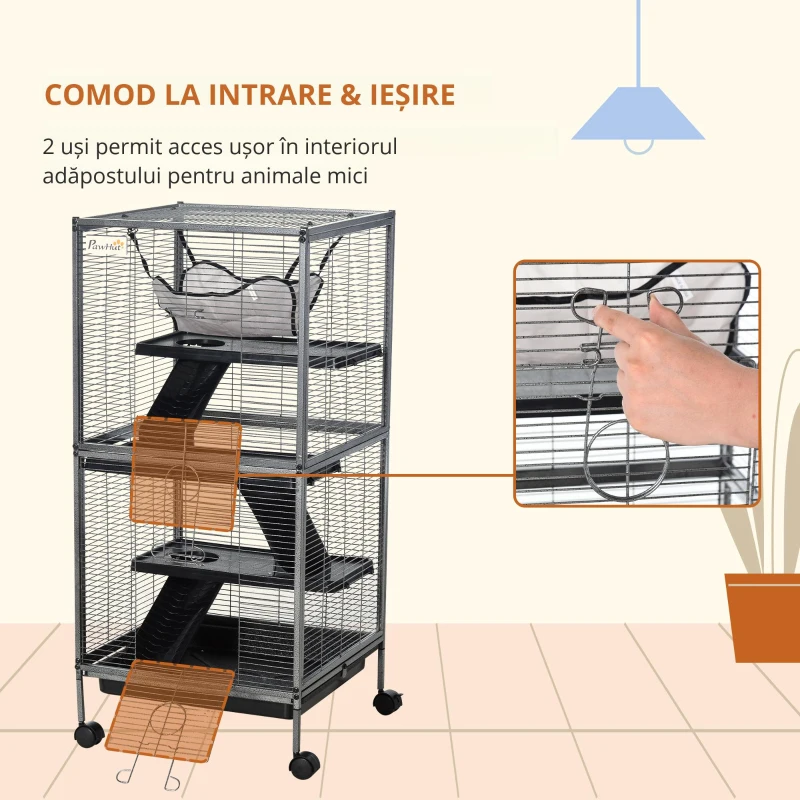 COMOD LA INTRARE & IEȘIRE

2 uși permit acces ușor în interiorul adăpostului pentru animale mici

PawHut