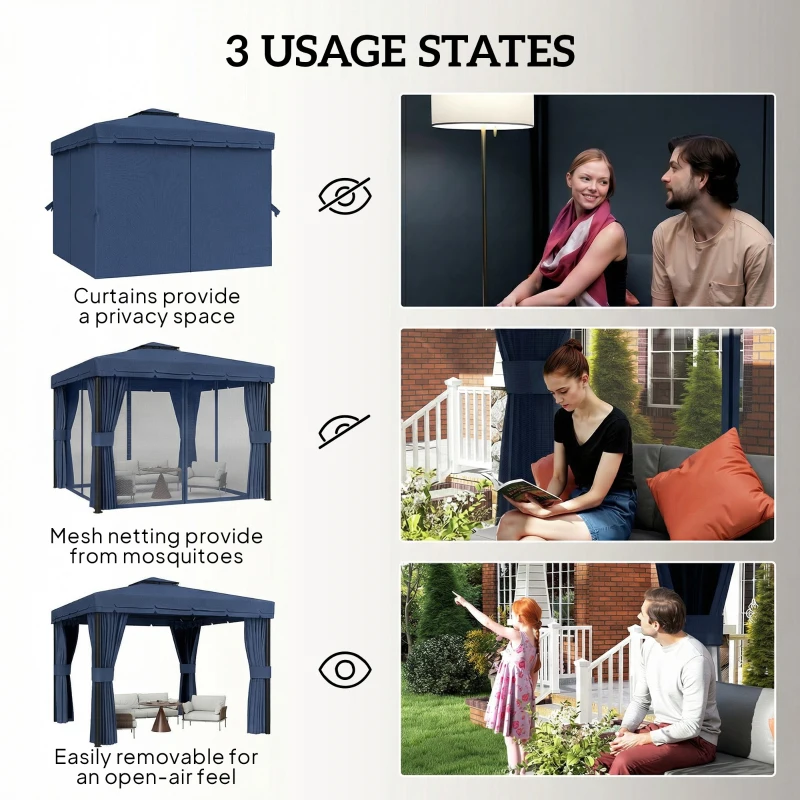 3 USAGE STATES

Curtains provide a privacy space

Mesh netting provide from mosquitoes

Easily removable for an open-air feel