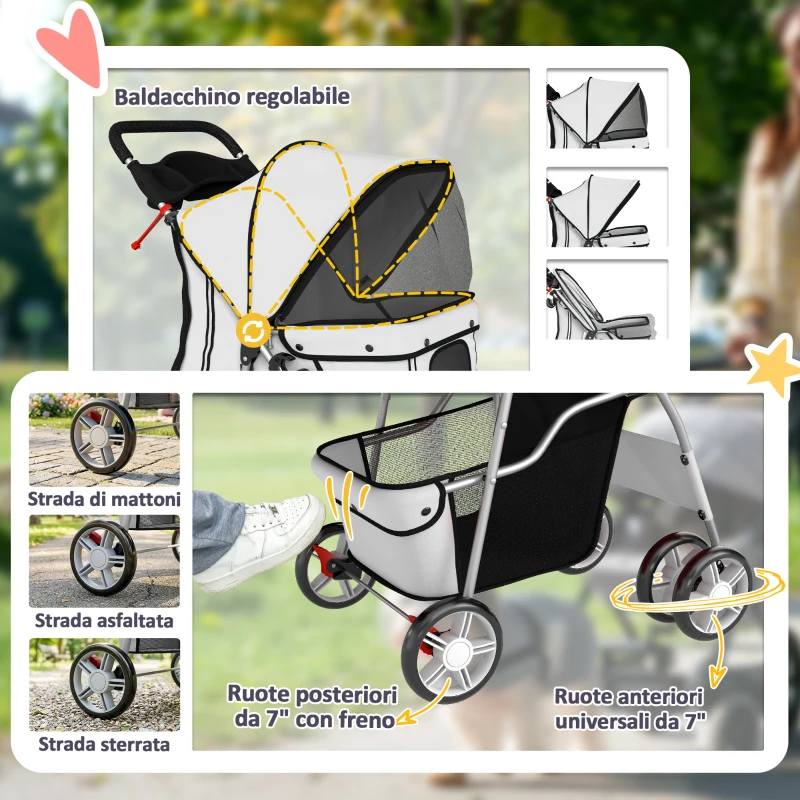 Baldacchino regolabile

Strada di mattoni

Strada asfaltata

Strada sterrata

Ruote posteriori da 7" con freno

Ruote anteriori universali da 7"