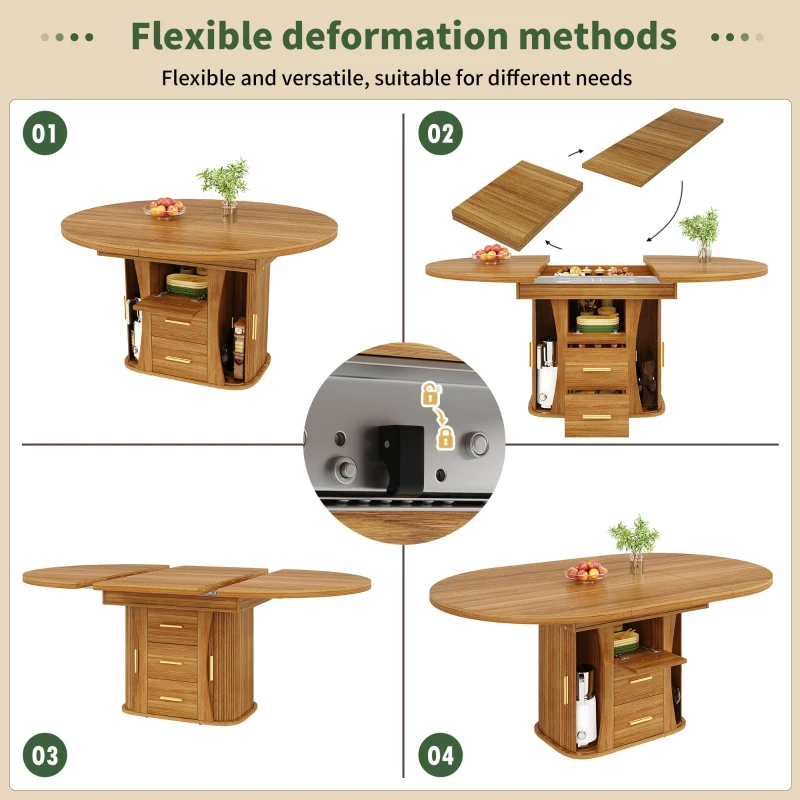 Flexible deformation methods

Flexible and versatile, suitable for different needs

01

02

03

04