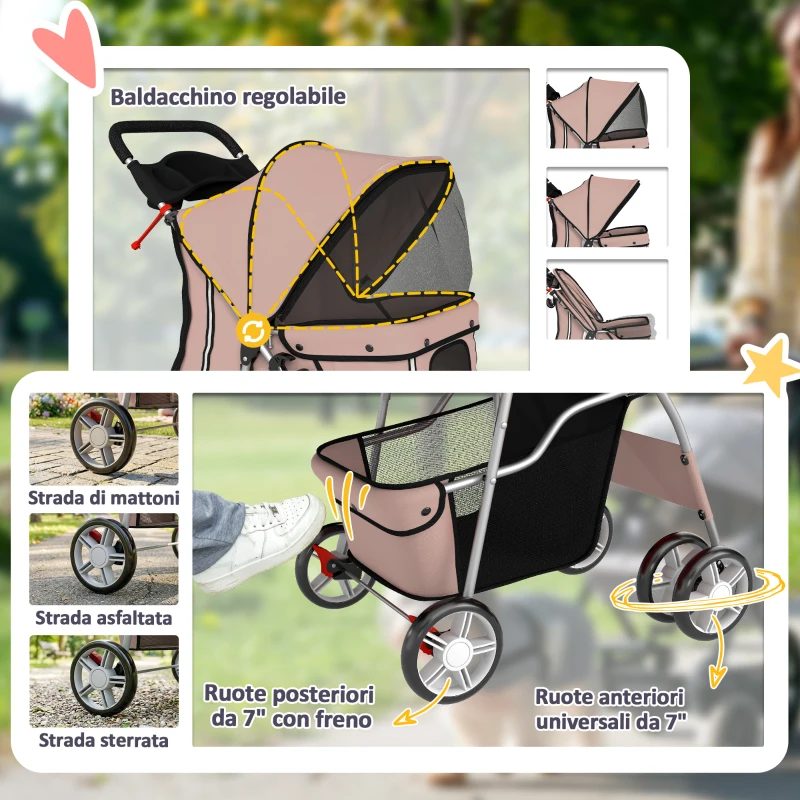 Baldacchino regolabile

Strada di mattoni

Strada asfaltata

Strada sterrata

Ruote posteriori da 7" con freno

Ruote anteriori universali da 7"