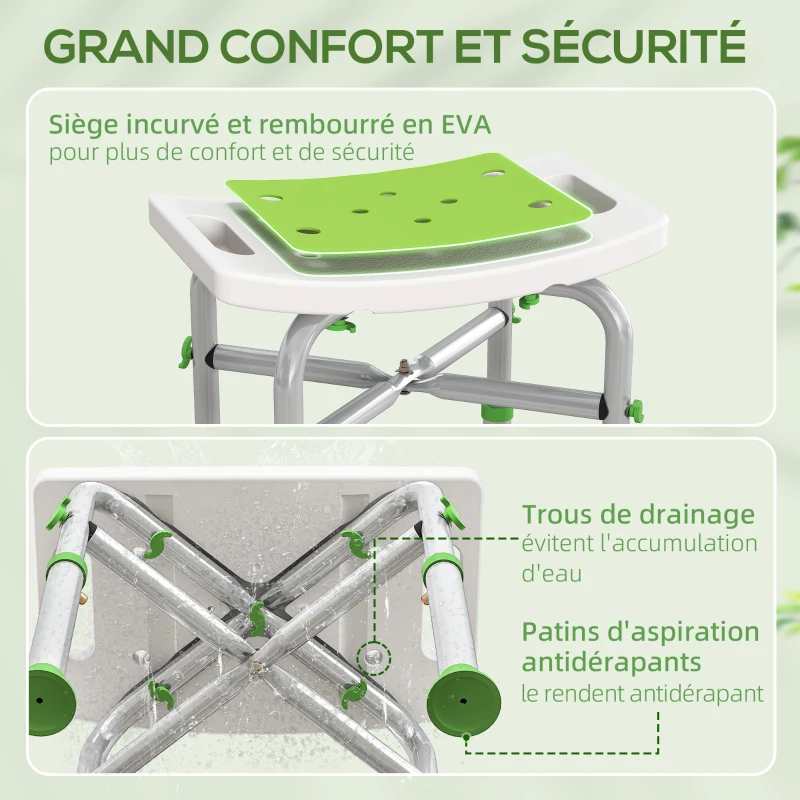 GRAND CONFORT ET SÉCURITÉ

Siège incurvé et rembourré en EVA
pour plus de confort et de sécurité

Trous de drainage
évitent l'accumulation d'eau

Patins d'aspiration antidérapants
le rendent antidérapant