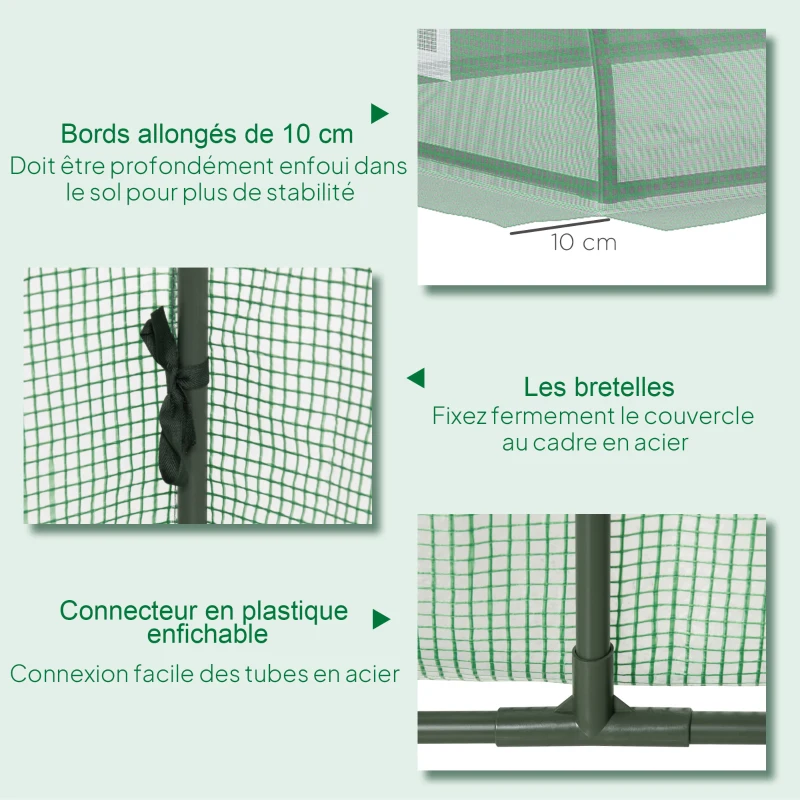 Bords allongés de 10 cm
Doit être profondément enfoui dans le sol pour plus de stabilité

10 cm

Les bretelles
Fixez fermement le couvercle au cadre en acier

Connecteur en plastique enfichable
Connexion facile des tubes en acier