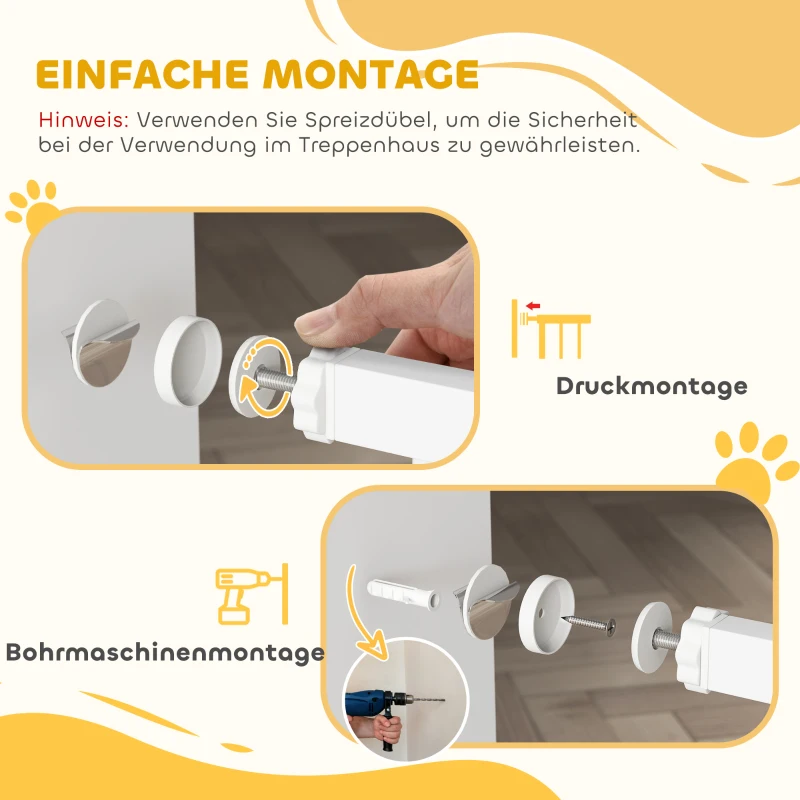 EINFACHE MONTAGE

Hinweis: Verwenden Sie Spreizdübel, um die Sicherheit bei der Verwendung im Treppenhaus zu gewährleisten.

Druckmontage

Bohrmaschinenmontage