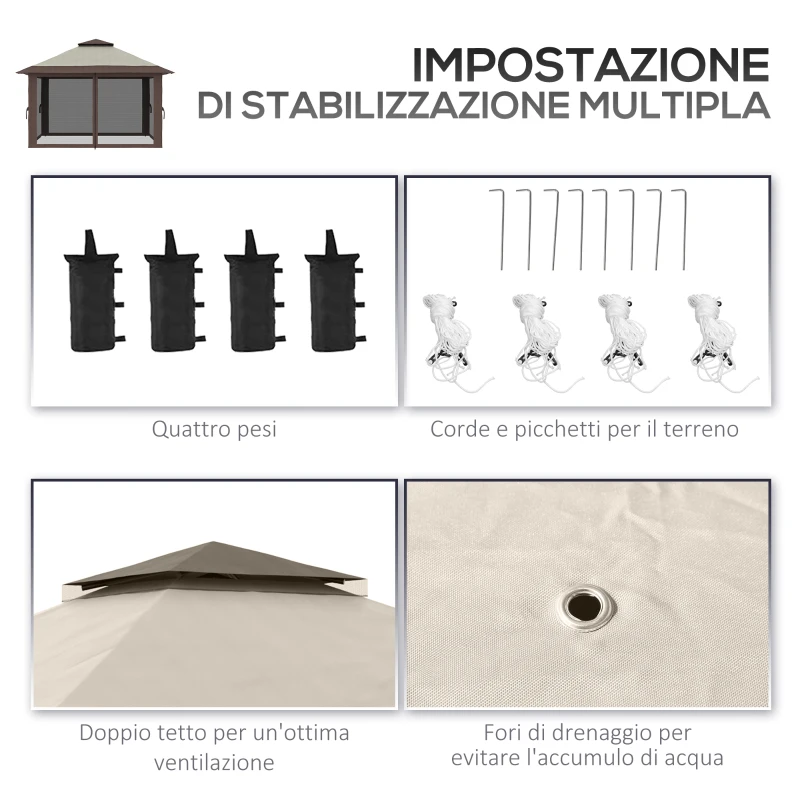 IMPOSTAZIONE
DI STABILIZZAZIONE MULTIPLA

Quattro pesi

Corde e picchetti per il terreno

Doppio tetto per un'ottima ventilazione

Fori di drenaggio per evitare l'accumulo di acqua