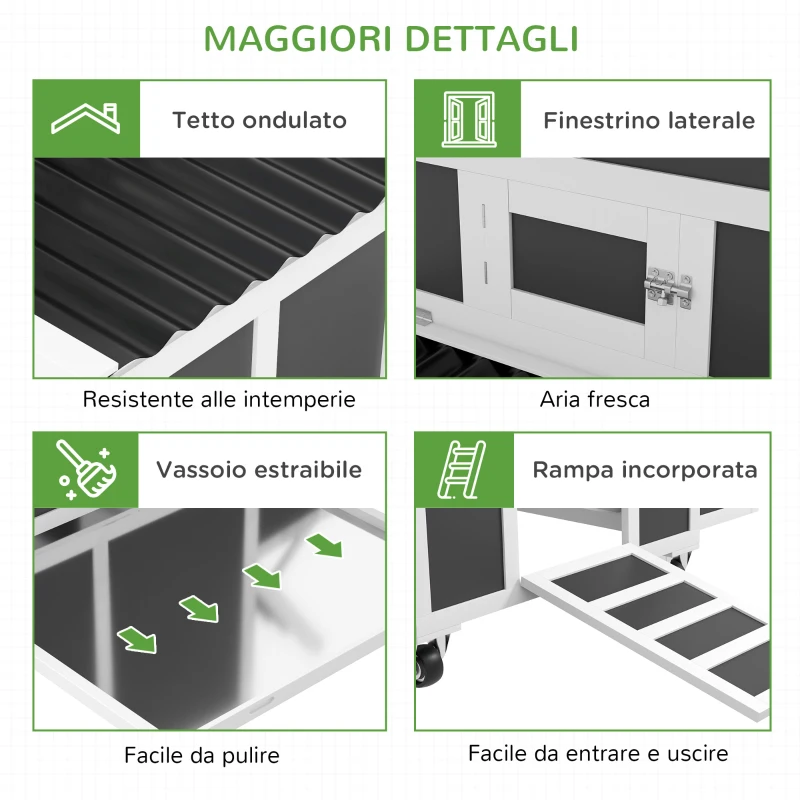 MAGGIORI DETTAGLI

Tetto ondulato

Resistente alle intemperie

Finestrino laterale

Aria fresca

Vassoio estraibile

Facile da pulire

Rampa incorporata

Facile da entrare e uscire