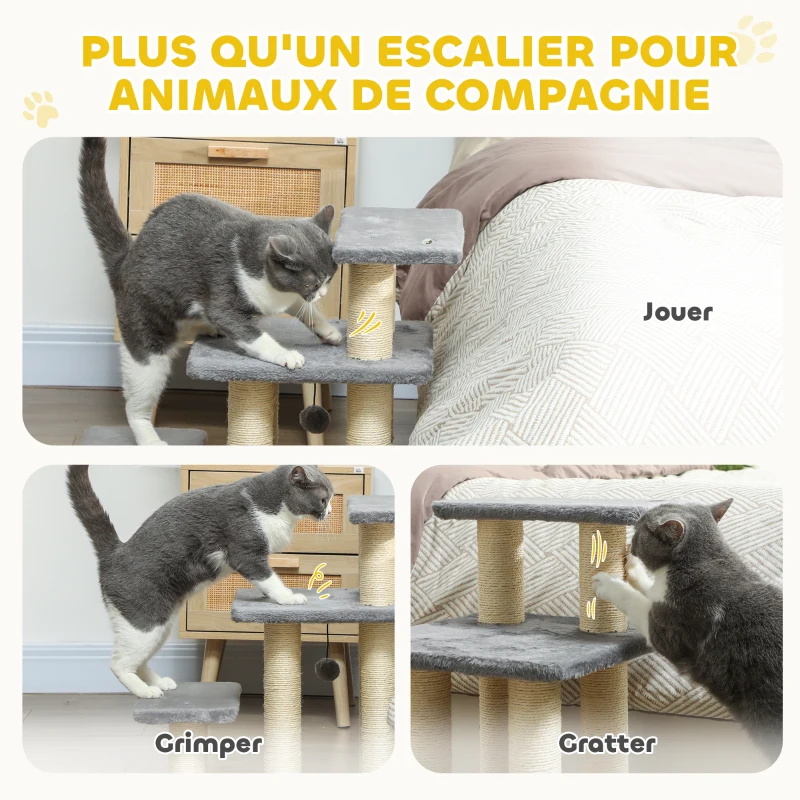 PLUS QU'UN ESCALIER POUR ANIMAUX DE COMPAGNIE

Jouer

Grimper

Gratter