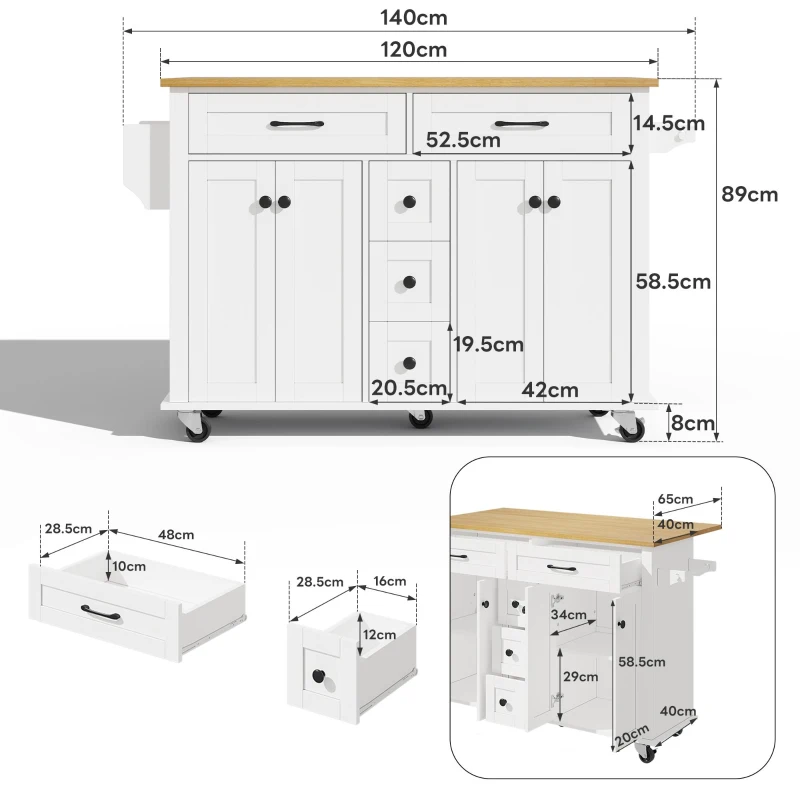 140cm
120cm
14.5cm
52.5cm
89cm
58.5cm
19.5cm
20.5cm
42cm
8cm

28.5cm
48cm
10cm

28.5cm
16cm
12cm

65cm
40cm
34cm
58.5cm
29cm
40cm
20cm