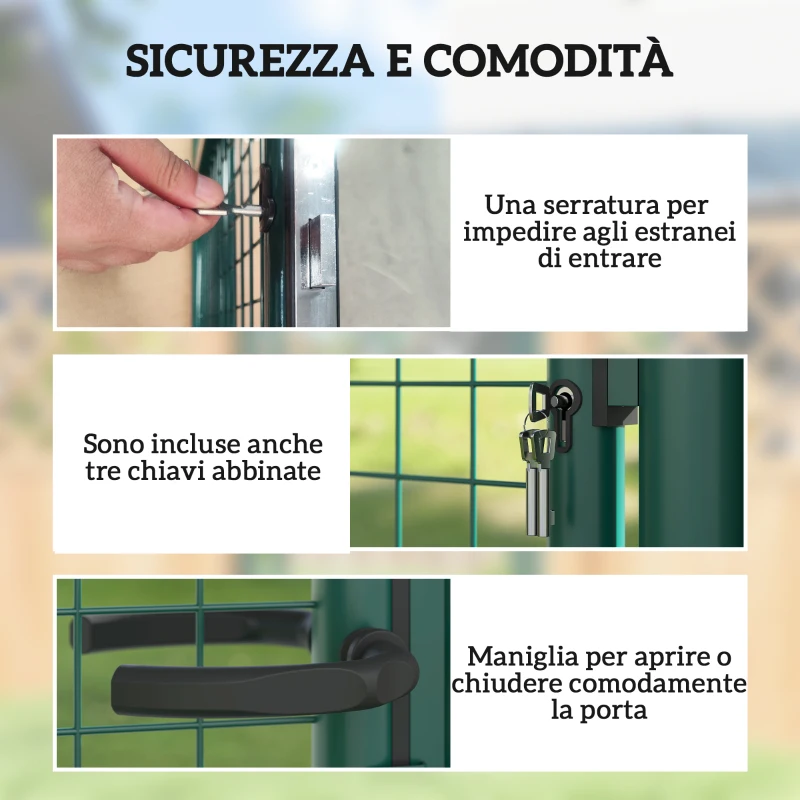 SICUREZZA E COMODITÀ

Una serratura per impedire agli estranei di entrare

Sono incluse anche tre chiavi abbinate

Maniglia per aprire o chiudere comodamente la porta