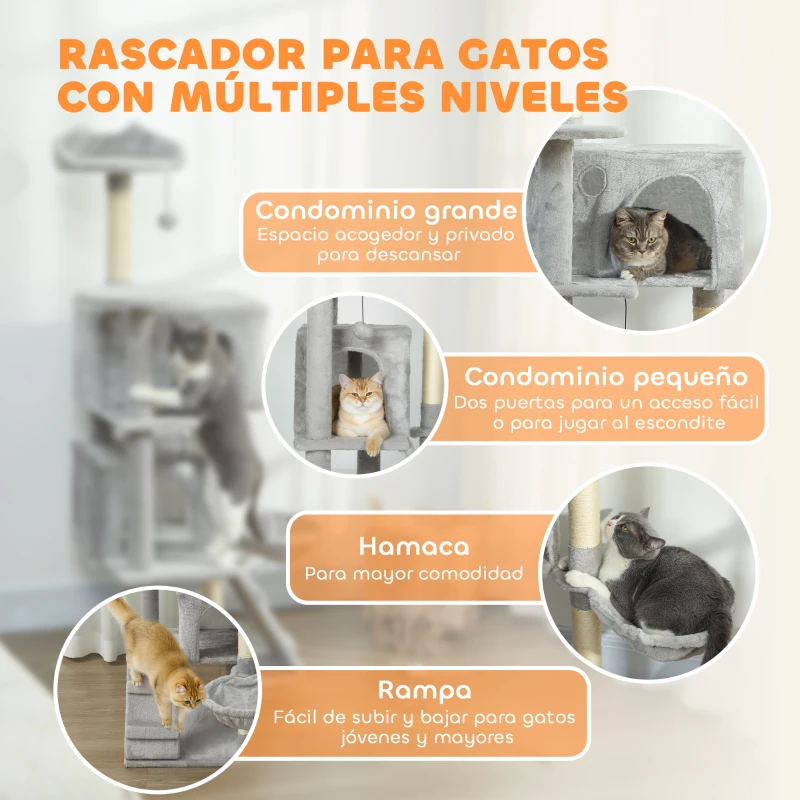 RASCADOR PARA GATOS CON MÚLTIPLES NIVELES

Condominio grande
Espacio acogedor y privado para descansar

Condominio pequeño
Dos puertas para un acceso fácil o para jugar al escondite

Hamaca
Para mayor comodidad

Rampa
Fácil de subir y bajar para gatos jóvenes y mayores