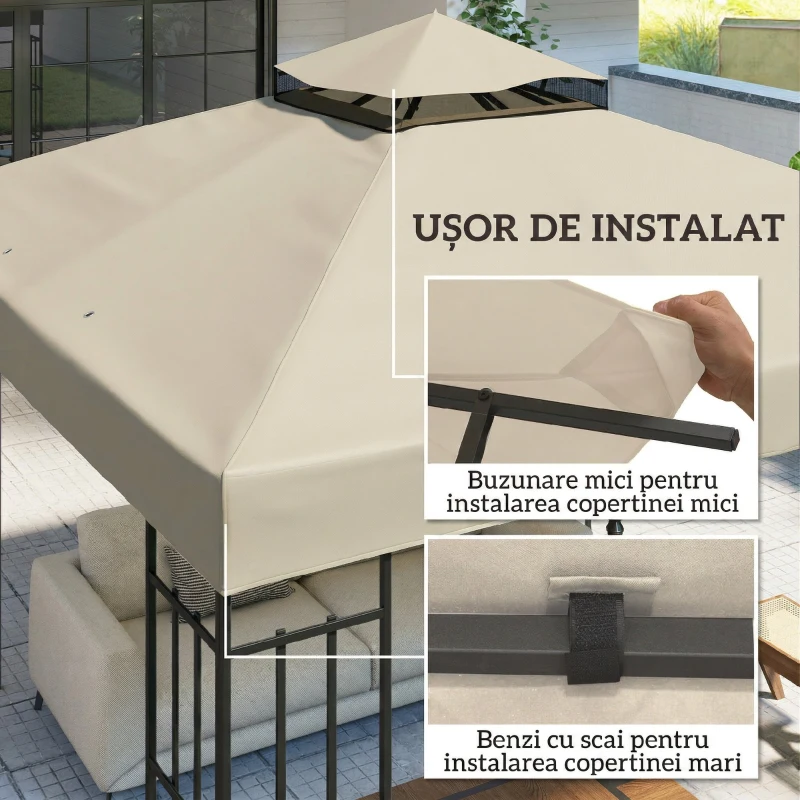 UȘOR DE INSTALAT

Buzunare mici pentru instalarea copertinei mici

Benzi cu scai pentru instalarea copertinei mari