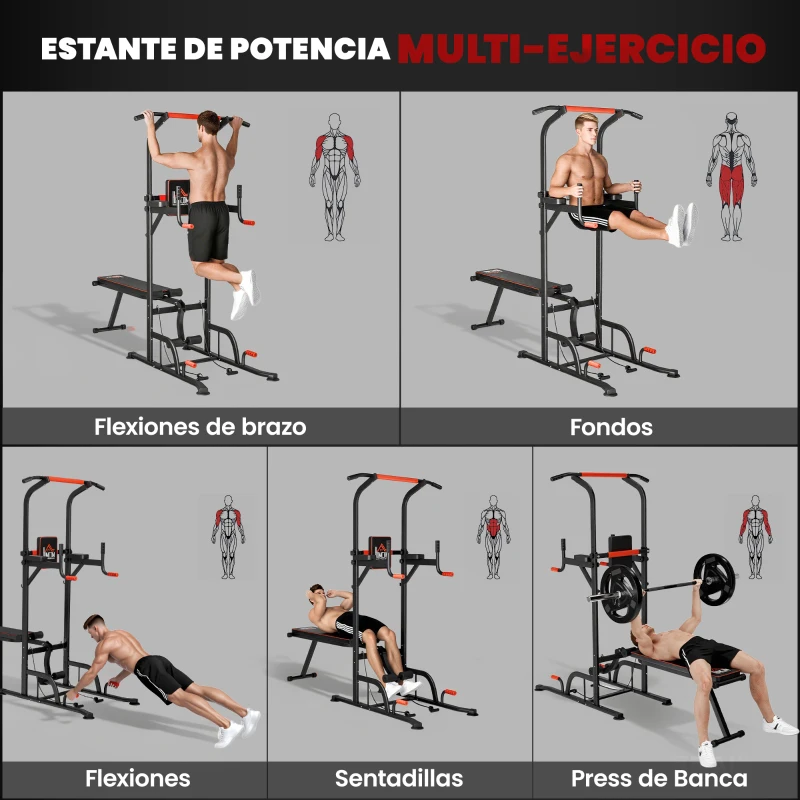 ESTANTE DE POTENCIA MULTI-EJERCICIO

Flexiones de brazo

Fondos

Flexiones

Sentadillas

Press de Banca