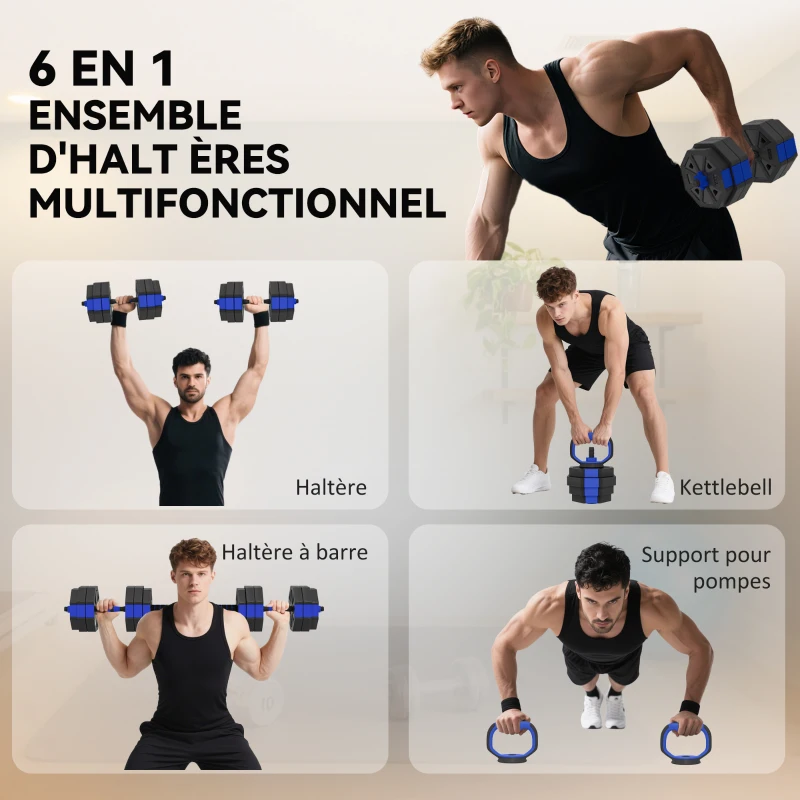 6 EN 1
ENSEMBLE
D'HALT ÈRES
MULTIFONCTIONNEL

Haltère

Kettlebell

Haltère à barre

Support pour pompes