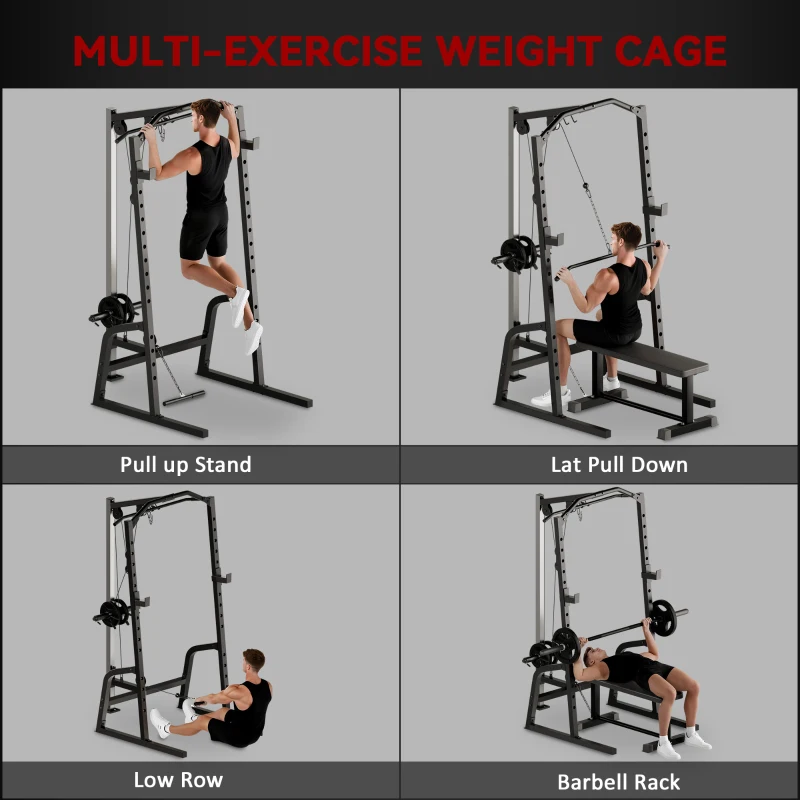 MULTI-EXERCISE WEIGHT CAGE

Pull up Stand

Lat Pull Down

Low Row

Barbell Rack