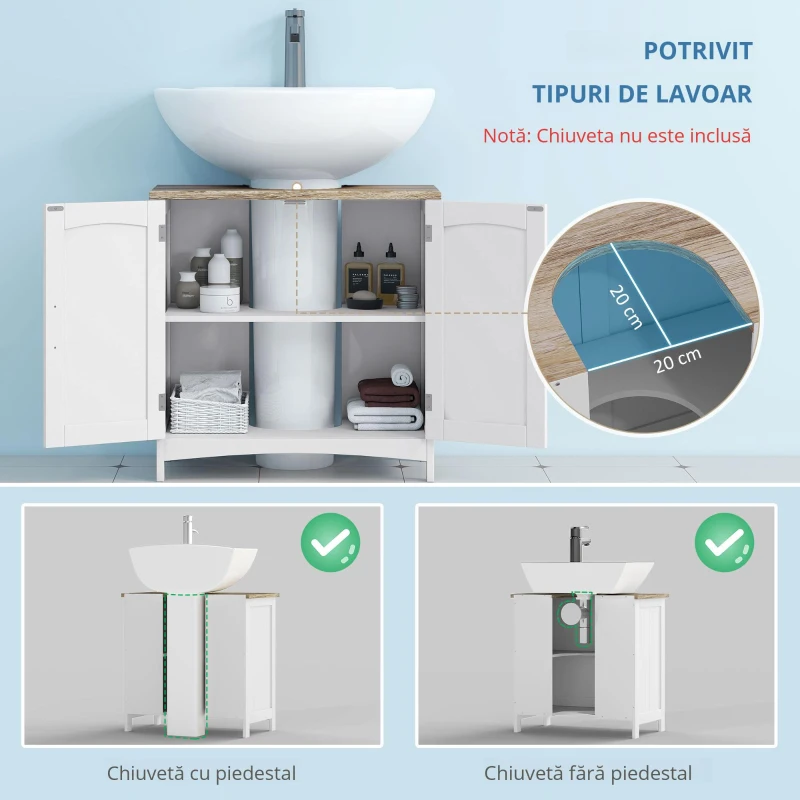 POTRIVIT
TIPURI DE LAVOAR
Notă: Chiuveta nu este inclusă

20 cm
20 cm

Chiuvetă cu piedestal

Chiuvetă fără piedestal