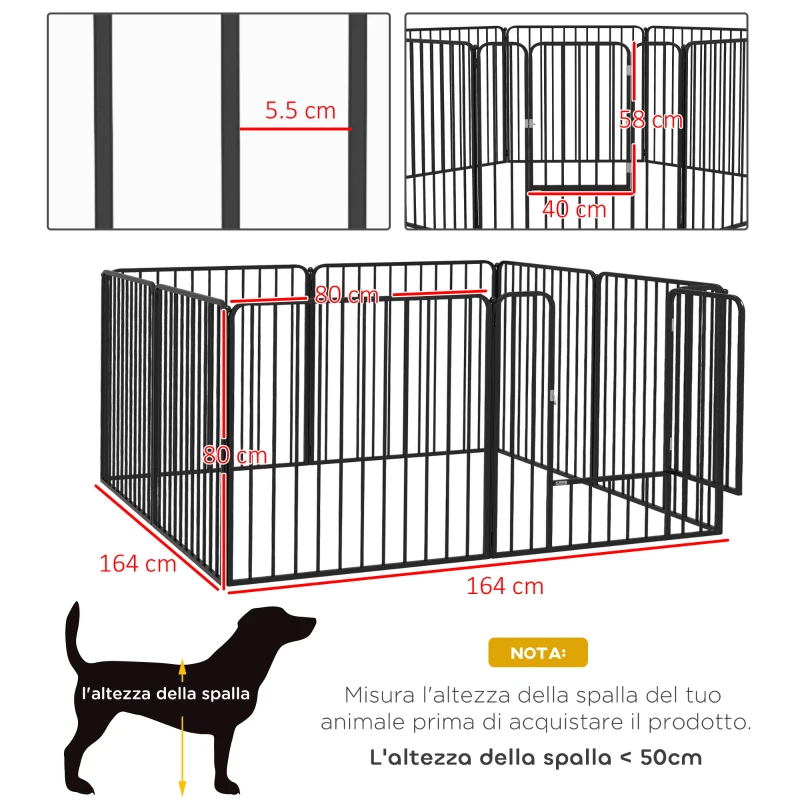 5.5 cm

58 cm

40 cm

80 cm

80 cm

164 cm

164 cm

l'altezza della spalla

NOTA:

Misura l'altezza della spalla del tuo animale prima di acquistare il prodotto.

L'altezza della spalla < 50cm