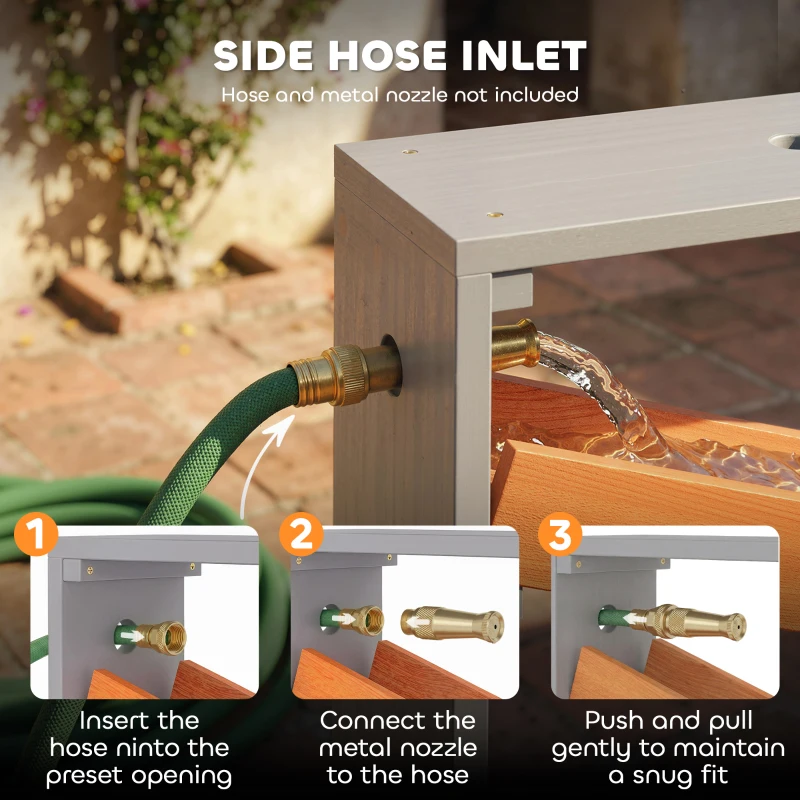 SIDE HOSE INLET
Hose and metal nozzle not included

1
Insert the hose ninto the preset opening

2
Connect the metal nozzle to the hose

3
Push and pull gently to maintain a snug fit