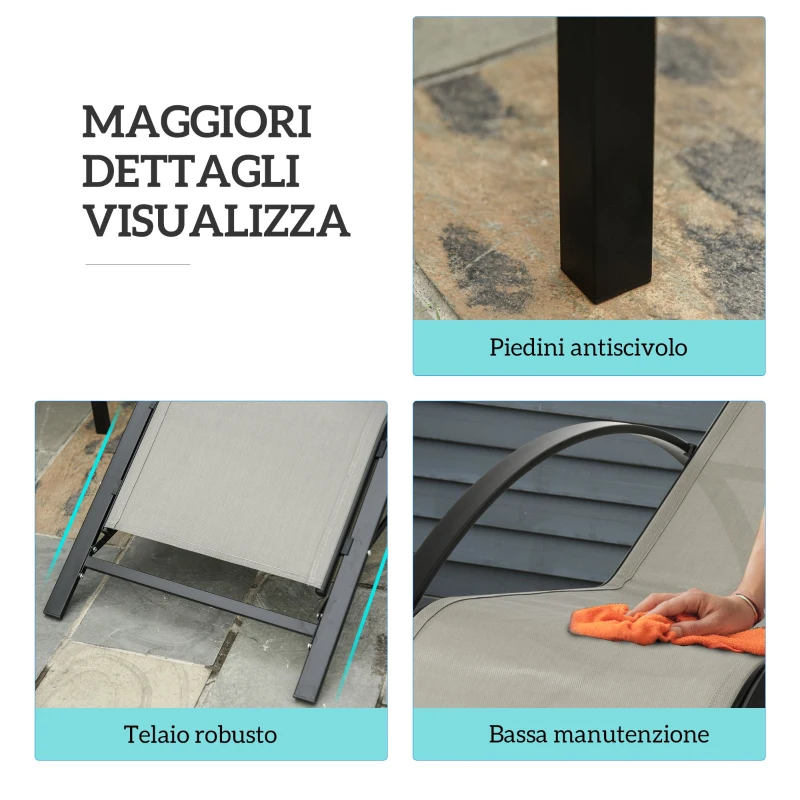 MAGGIORI DETTAGLI VISUALIZZA

Piedini antiscivolo

Telaio robusto

Bassa manutenzione